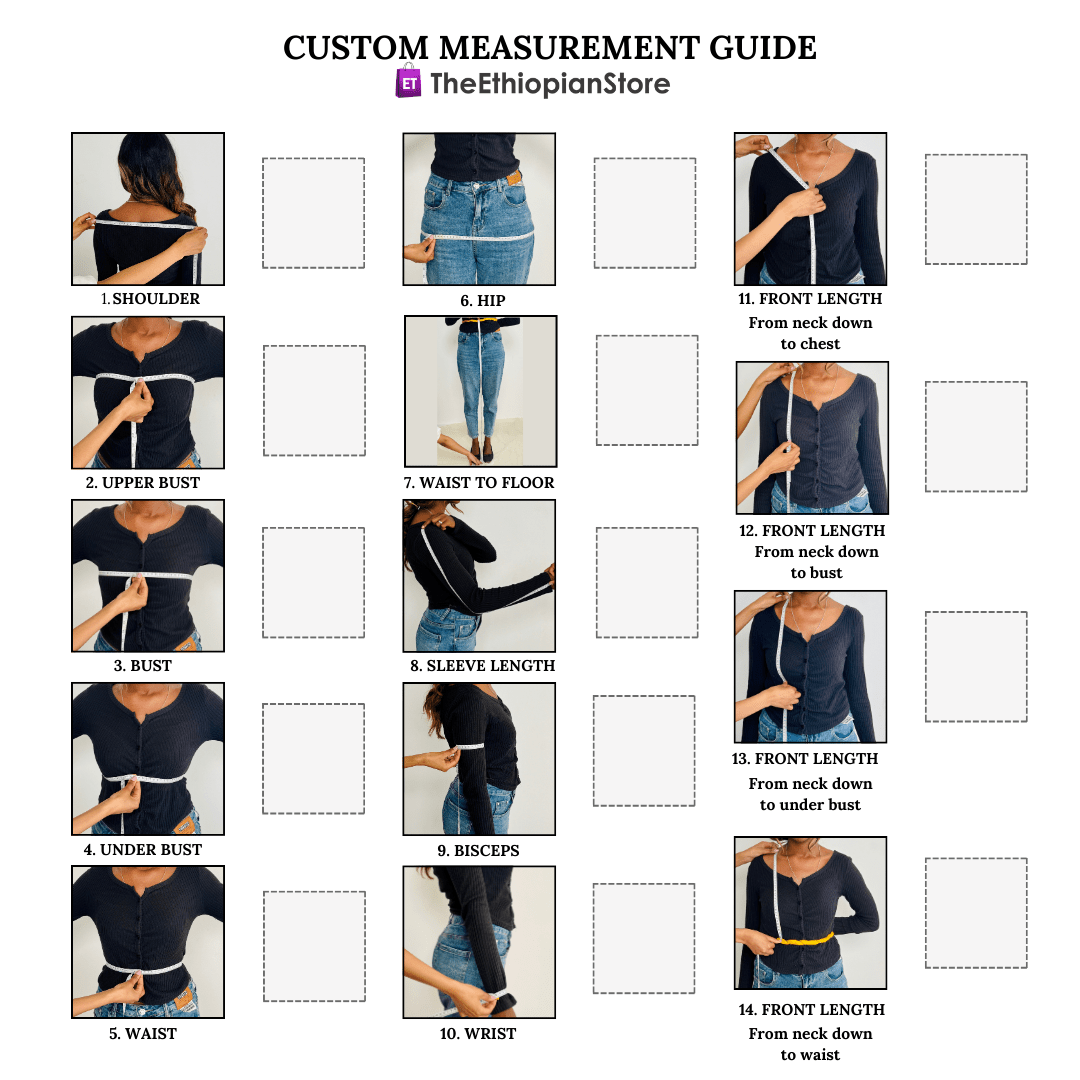 CUSTOM MEASUREMENT GUIDE

ET TheEthiopianStore

1. SHOULDER

2. UPPER BUST

3. BUST

4. UNDER BUST

5. WAIST

6. HIP

7. WAIST TO FLOOR

8. SLEEVE LENGTH

9. BISCEPS

10. WRIST

11. FRONT LENGTH
From neck down to chest

12. FRONT LENGTH
From neck down to bust

13. FRONT LENGTH
From neck down to under bust

14. FRONT LENGTH
From neck down to waist