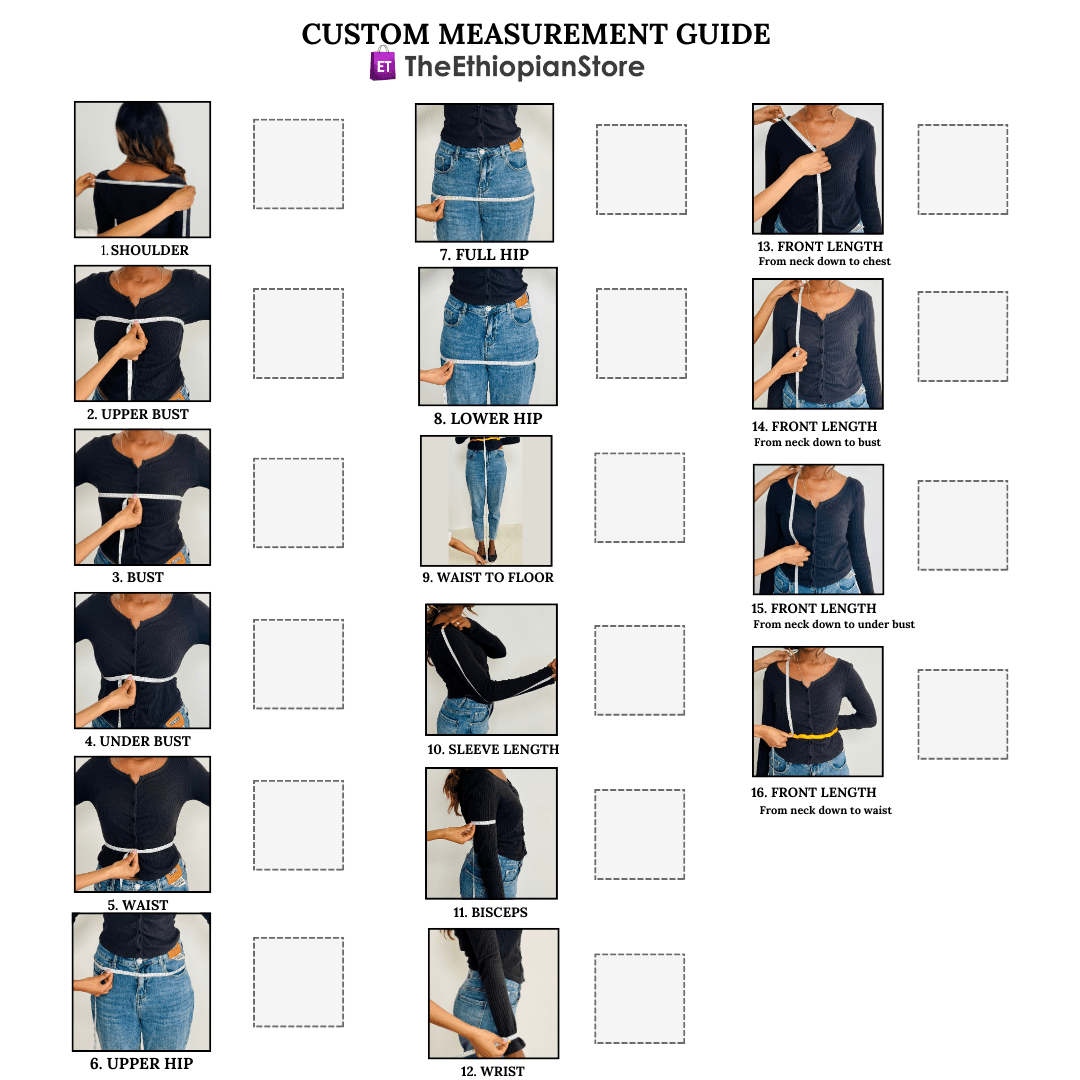 CUSTOM MEASUREMENT GUIDE

ET TheEthiopianStore

1. SHOULDER

2. UPPER BUST

3. BUST

4. UNDER BUST

5. WAIST

6. UPPER HIP

7. FULL HIP

8. LOWER HIP

9. WAIST TO FLOOR

10. SLEEVE LENGTH

11. BISCEPS

12. WRIST

13. FRONT LENGTH
From neck down to chest

14. FRONT LENGTH
From neck down to bust

15. FRONT LENGTH
From neck down to under bust

16. FRONT LENGTH
From neck down to waist